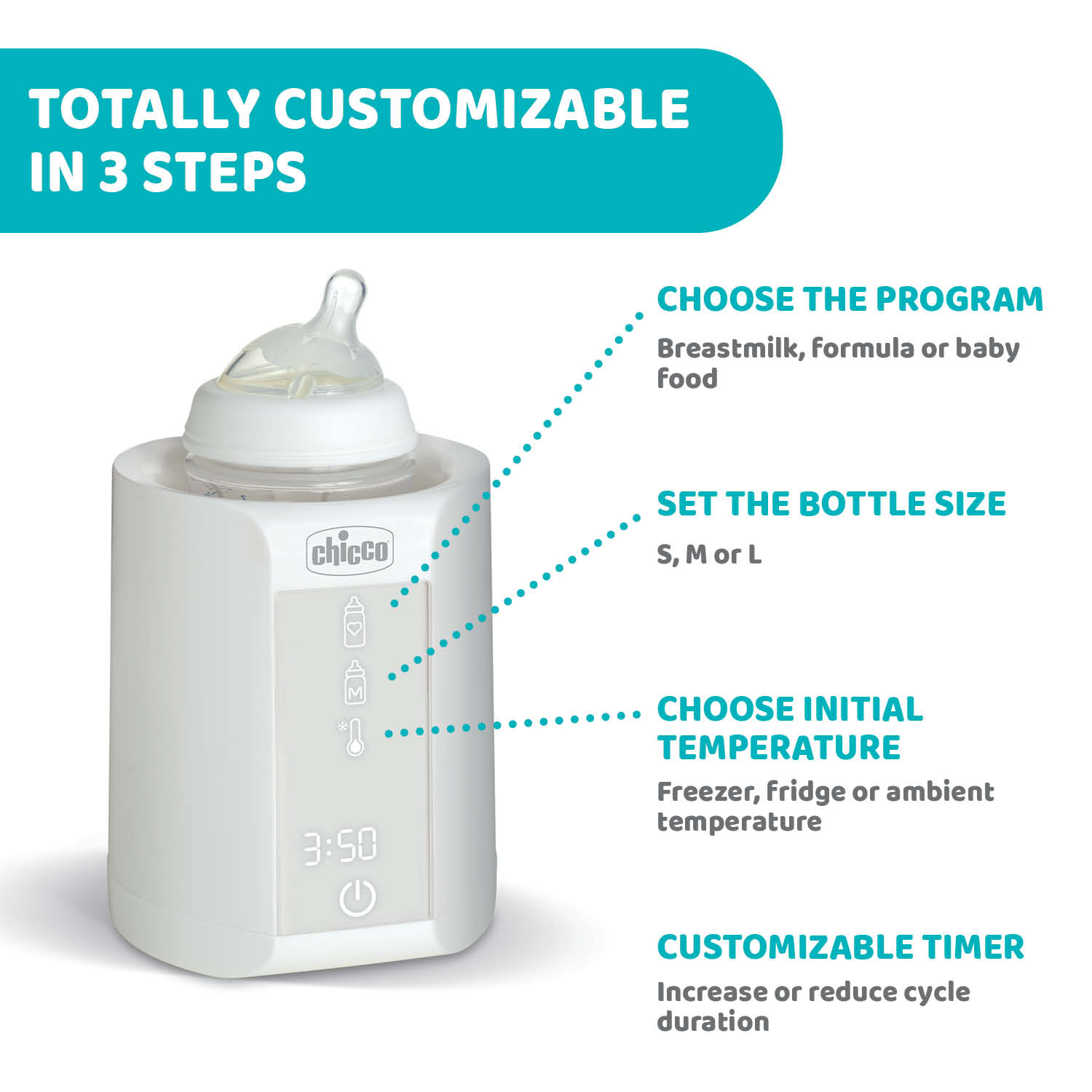 TOTALLY CUSTOMIZABLE IN 3 STEPS

chicco

M

3:50

CHOOSE THE PROGRAM

Breastmilk, formula or baby food

SET THE BOTTLE SIZE

S, M or L

CHOOSE INITIAL TEMPERATURE

Freezer, fridge or ambient temperature

CUSTOMIZABLE TIMER

Increase or reduce cycle duration