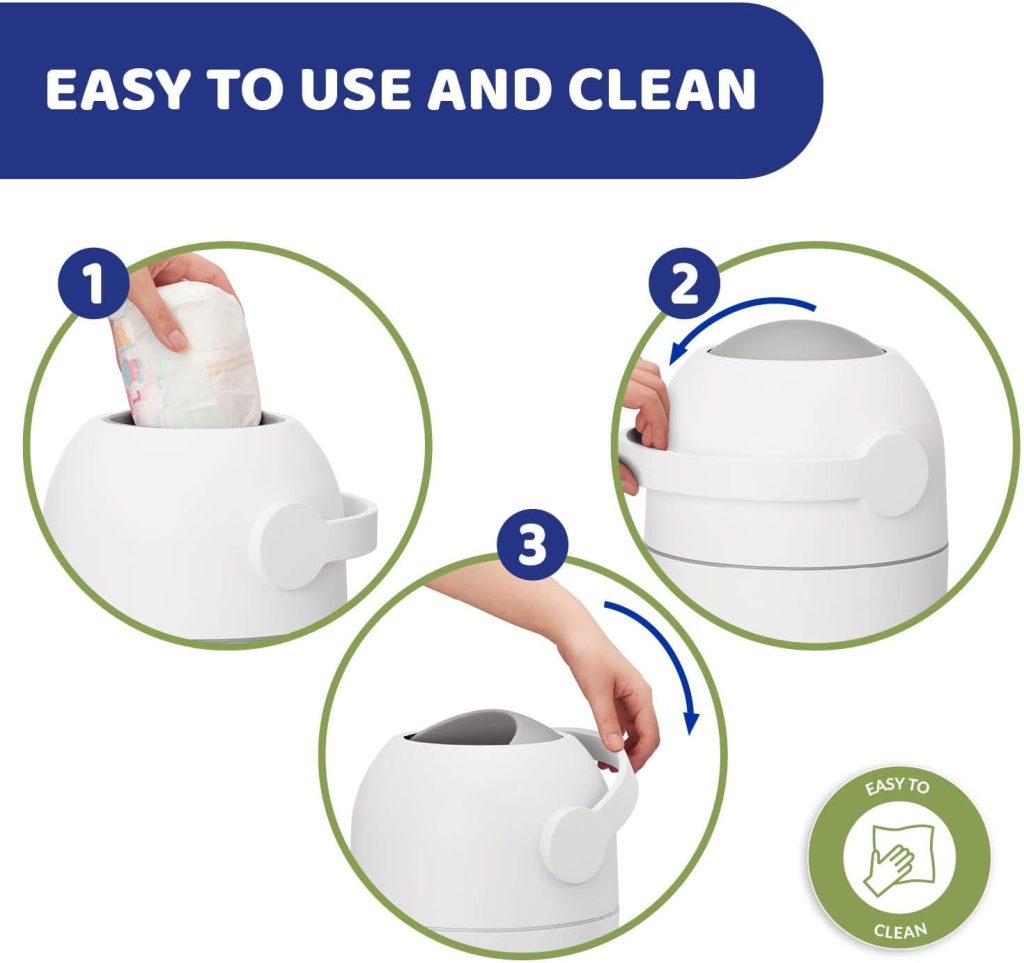 EASY TO USE AND CLEAN

1

2

3

EASY TO

CLEAN